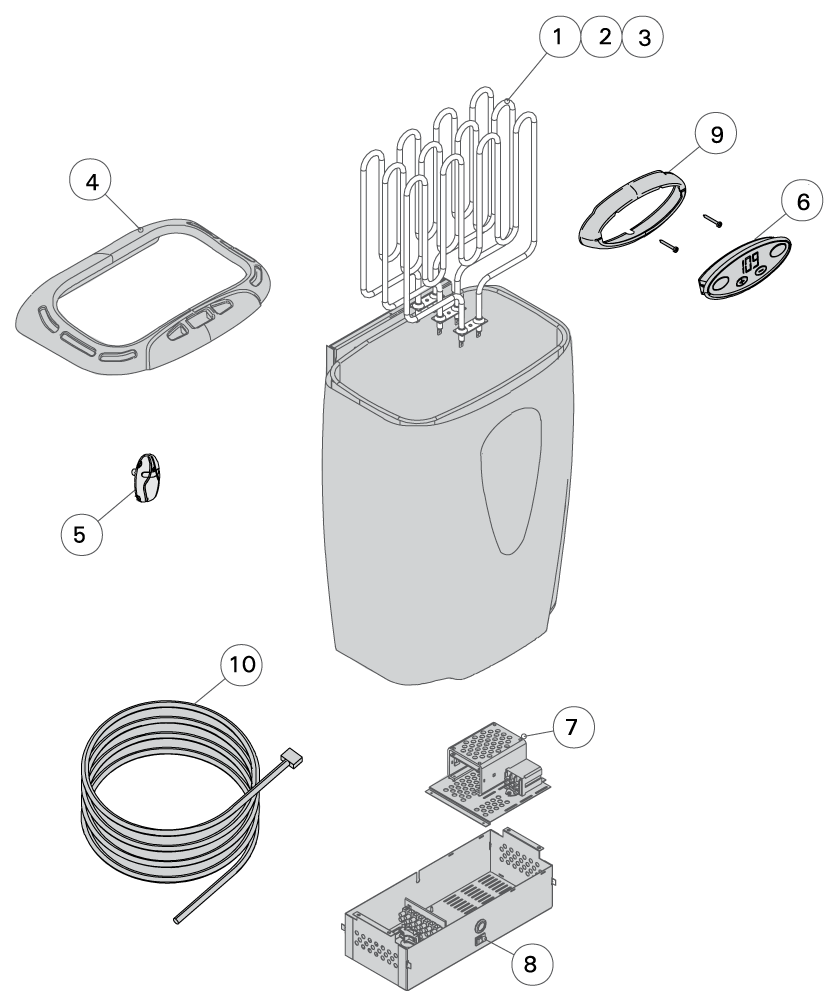 1
2
3
9
4
6
109
5
10
7
8