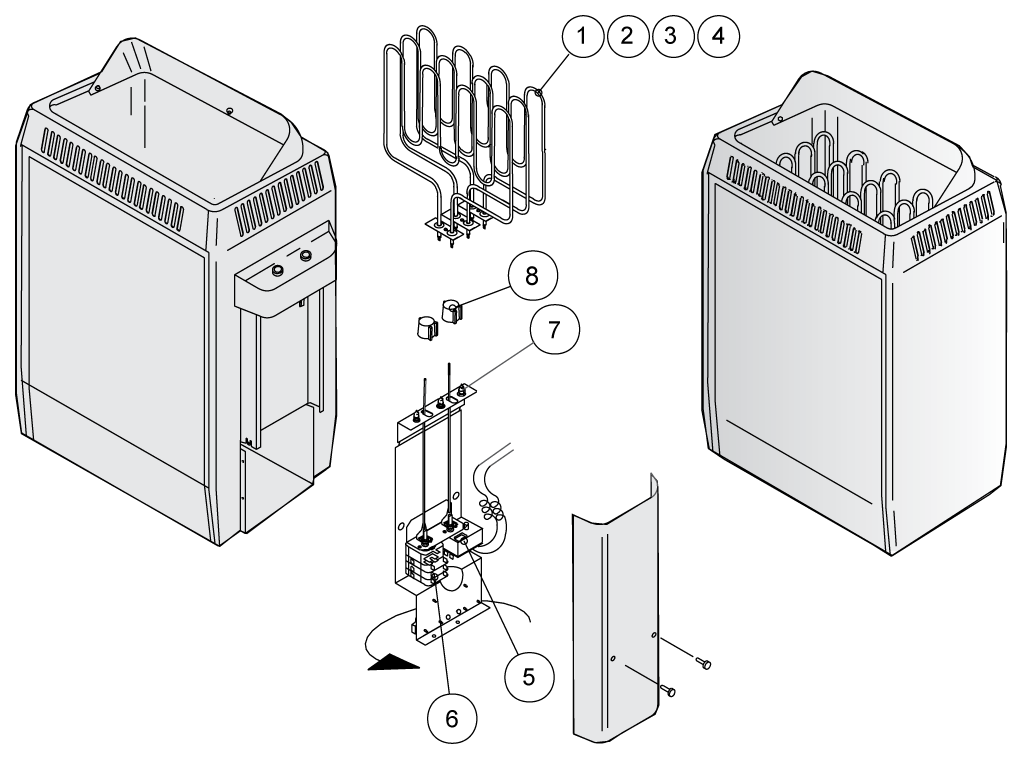 1 2 3 4
8
7
5
6